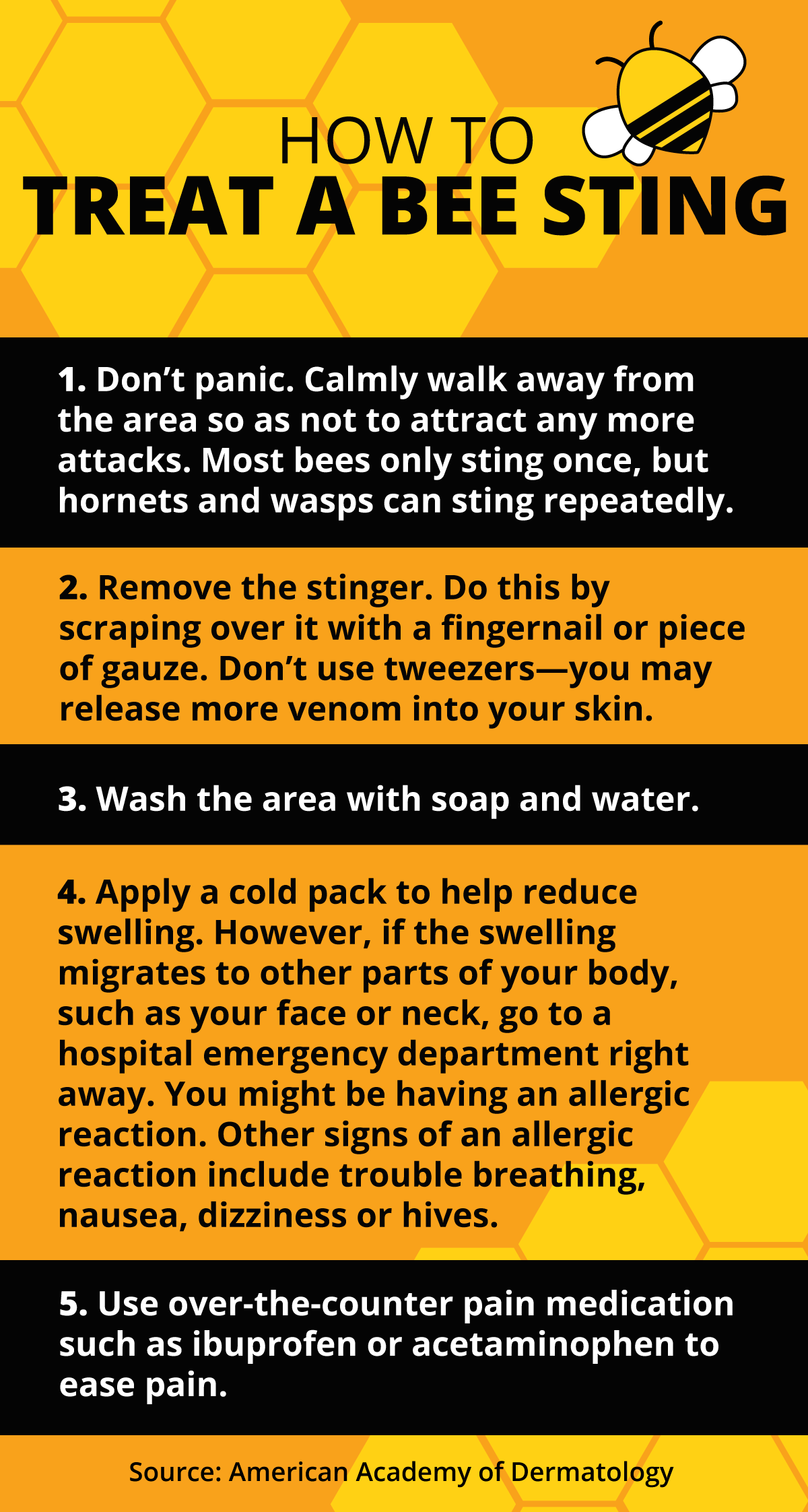 HOW TO
TREAT A BEE STING

1. Don’t panic. Calmly walk away from the area so as not to attract any more attacks. Most bees only sting once, but hornets and wasps can sting repeatedly.

2. Remove the stinger. Do this by scraping over it with a fingernail or piece of gauze. Don’t use tweezers—you may release more venom into your skin.

3. Wash the area with soap and water.

4. Apply a cold pack to help reduce swelling. However, if the swelling migrates to other parts of your body, such as your face or neck, go to a hospital emergency department right away. You might be having an allergic reaction. Other signs of an allergic reaction include trouble breathing, nausea, dizziness or hives.

5. Use over-the-counter pain medication such as ibuprofen or acetaminophen to ease pain.

Source: American Academy of Dermatology